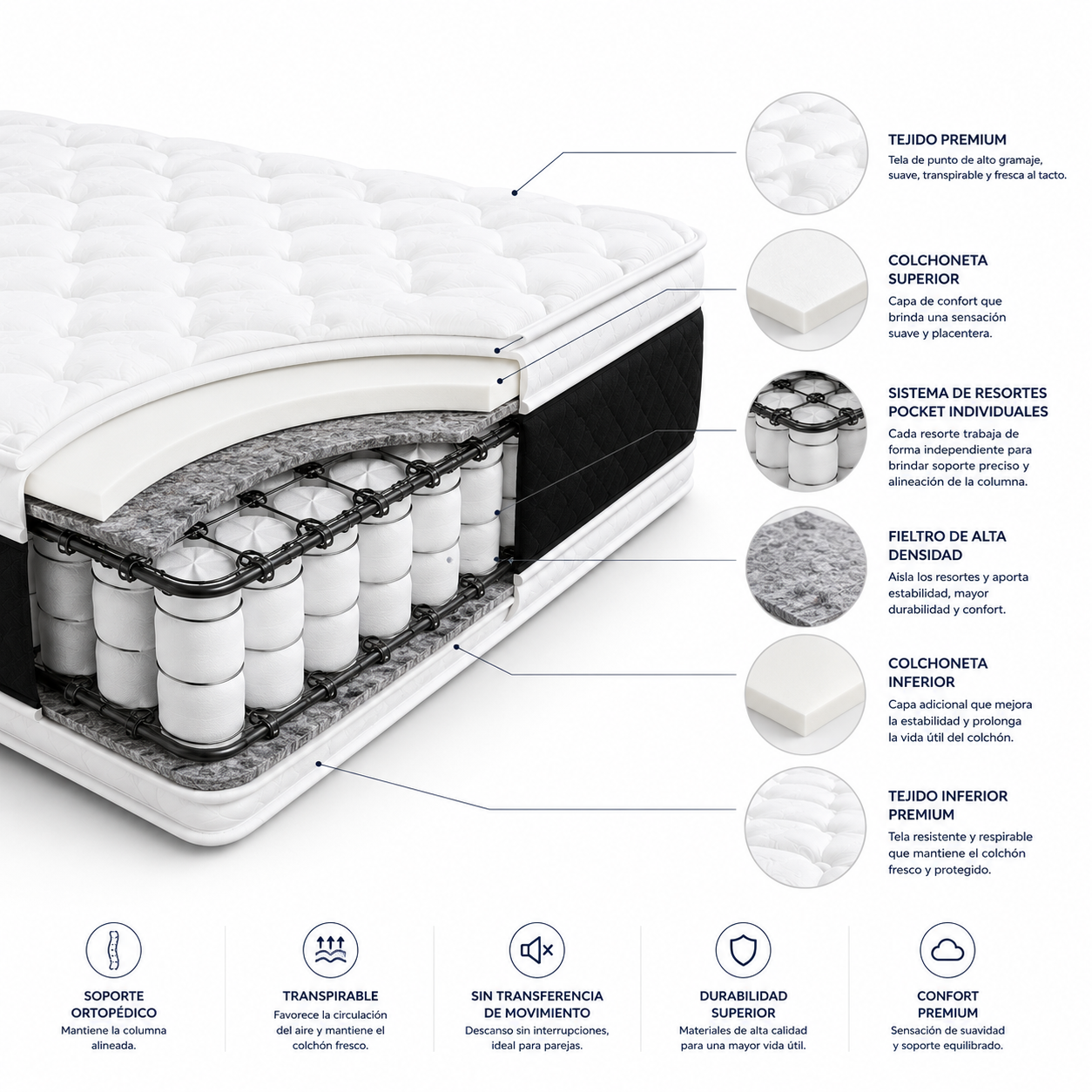 TEJIDO PREMIUM
Tela de punto de alto gramaje, suave, transpirable y fresca al tacto.

COLCHONETA SUPERIOR
Capa de confort que brinda una sensación suave y placentera.

SISTEMA DE RESORTES POCKET INDIVIDUALES
Cada resorte trabaja de forma independiente para brindar soporte preciso y alineación de la columna.

FIELTRO DE ALTA DENSIDAD
Aísla los resortes y aporta estabilidad, mayor durabilidad y confort.

COLCHONETA INFERIOR
Capa adicional que mejora la estabilidad y prolonga la vida útil del colchón.

TEJIDO INFERIOR PREMIUM
Tela resistente y respirable que mantiene el colchón fresco y protegido.

SOPORTE ORTOPÉDICO
Mantiene la columna alineada.

TRANSPIRABLE
Favorece la circulación del aire y mantiene el colchón fresco.

SIN TRANSFERENCIA DE MOVIMIENTO
Descanso sin interrupciones, ideal para parejas.

DURABILIDAD SUPERIOR
Materiales de alta calidad para una mayor vida útil.

CONFORT PREMIUM
Sensación de suavidad y soporte equilibrado.